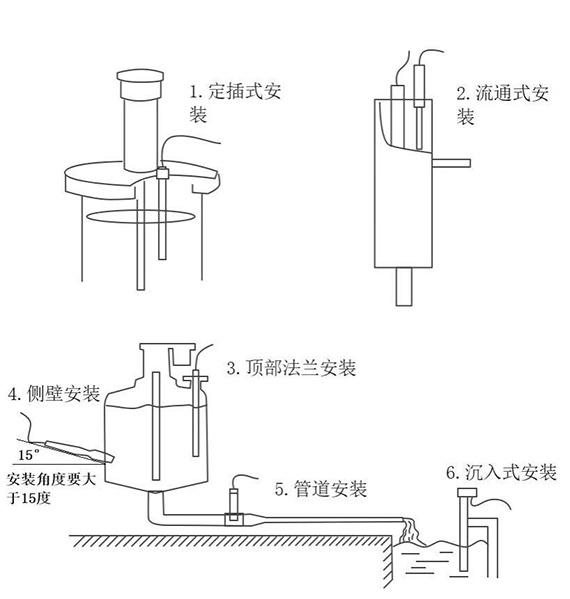 1. 定插式安装

2. 流通式安装

3. 顶部法兰安装

4. 侧壁安装

15°

安装角度要大于15度

5. 管道安装

6. 沉入式安装